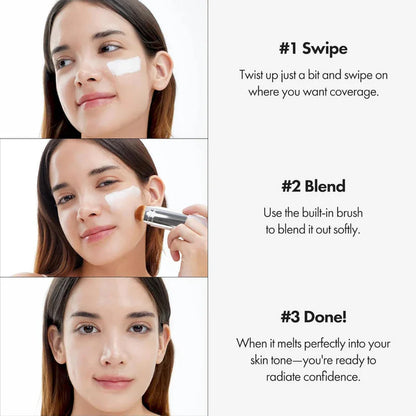 #1 Swipe

Twist up just a bit and swipe on where you want coverage.

#2 Blend

Use the built-in brush to blend it out softly.

#3 Done!

When it melts perfectly into your skin tone—you're ready to radiate confidence.